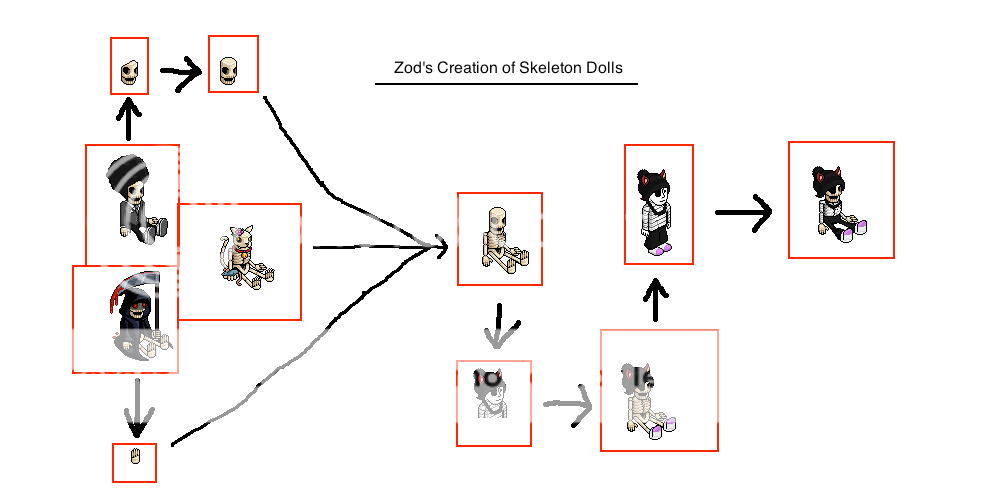 Zod's Creation of Skeleton Dolls